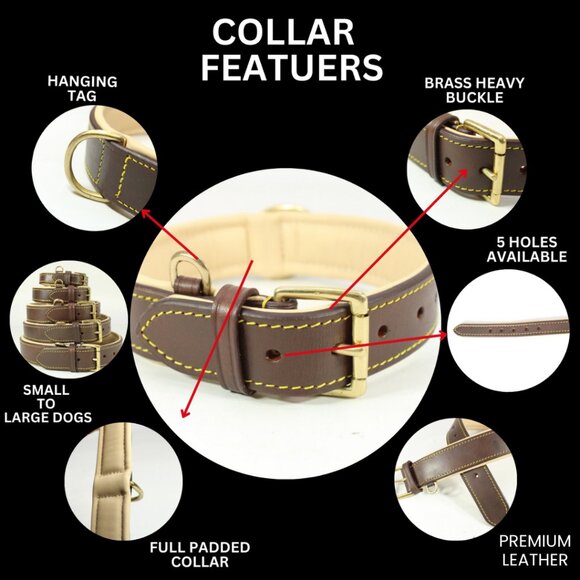 COLLAR FEATUERS

HANGING TAG

BRASS HEAVY BUCKLE

5 HOLES AVAILABLE

SMALL TO LARGE DOGS

FULL PADDED COLLAR

PREMIUM LEATHER